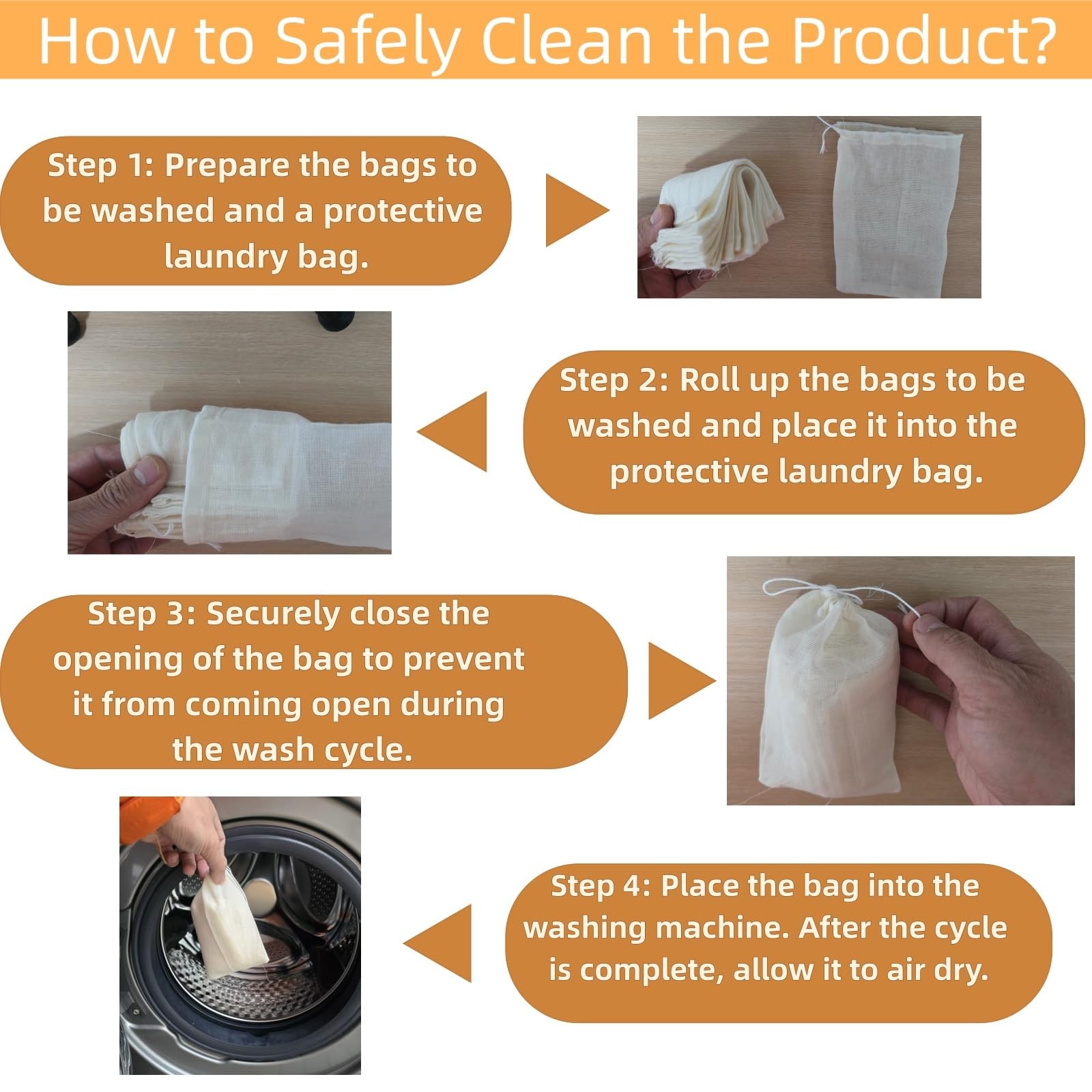 How to Safely Clean the Product?

Step 1: Prepare the bags to be washed and a protective laundry bag.

Step 2: Roll up the bags to be washed and place it into the protective laundry bag.

Step 3: Securely close the opening of the bag to prevent it from coming open during the wash cycle.

Step 4: Place the bag into the washing machine. After the cycle is complete, allow it to air dry.