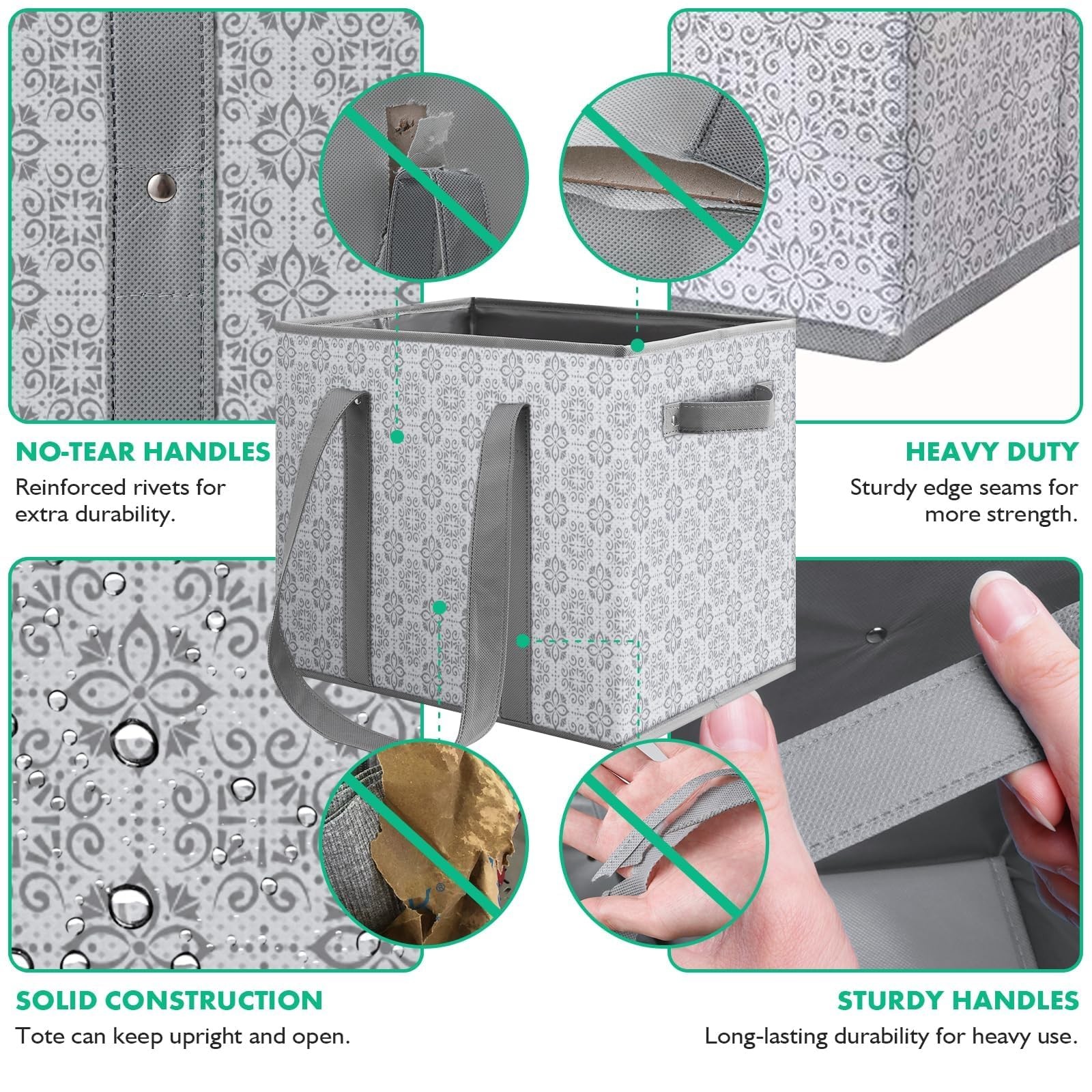 NO-TEAR HANDLES
Reinforced rivets for extra durability.

HEAVY DUTY
Sturdy edge seams for more strength.

SOLID CONSTRUCTION
Tote can keep upright and open.

STURDY HANDLES
Long-lasting durability for heavy use.